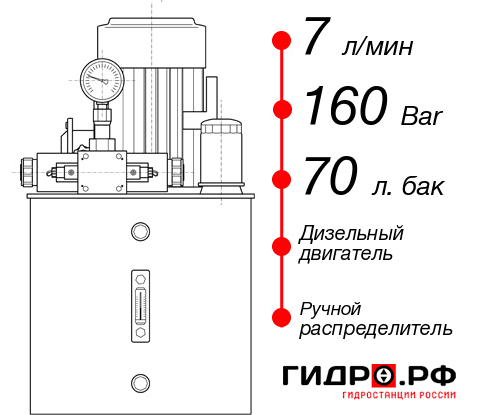 7 л/мин

160 Bar

70 л. бак

Дизельный двигатель

Ручной распределитель

ГИДРО.РФ
ГИДРОСТАНЦИИ РОССИИ