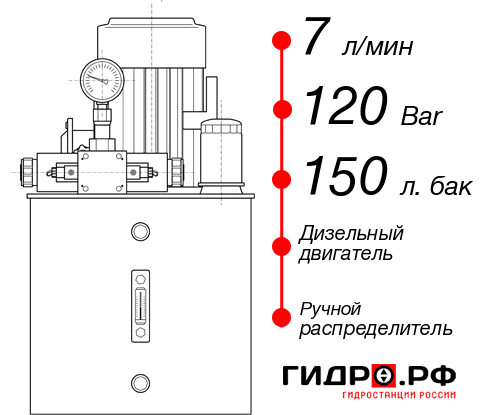 7 л/мин

120 Bar

150 л. бак

Дизельный двигатель

Ручной распределитель

ГИДРО.РФ

ГИДРОСТАНЦИИ РОССИИ