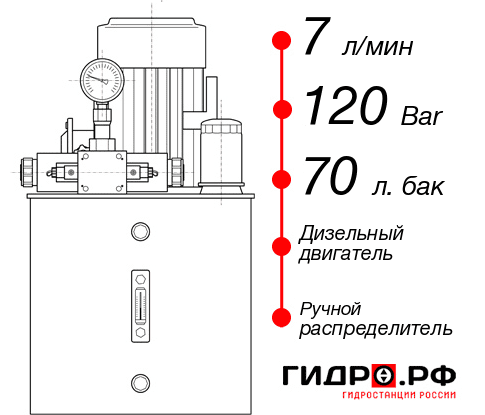 7 л/мин

120 Bar

70 л. бак

Дизельный двигатель

Ручной распределитель

ГИДРО.РФ
ГИДРОСТАНЦИИ РОССИИ