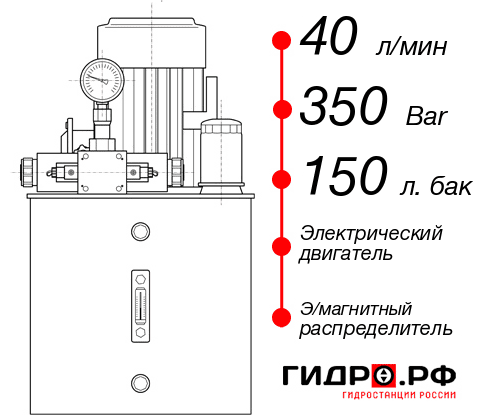 40 л/мин

350 Bar

150 л. бак

Электрический двигатель

Э/магнитный распределитель

ГИДРО.РФ

ГИДРОСТАНЦИИ РОССИИ