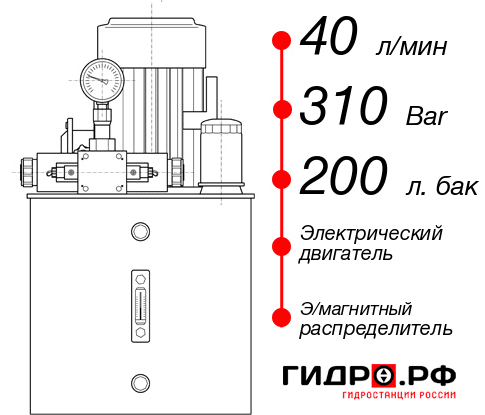 40 л/мин

310 Bar

200 л. бак

Электрический двигатель

Э/магнитный распределитель

ГИДРО.РФ

ГИДРОСТАНЦИИ РОССИИ