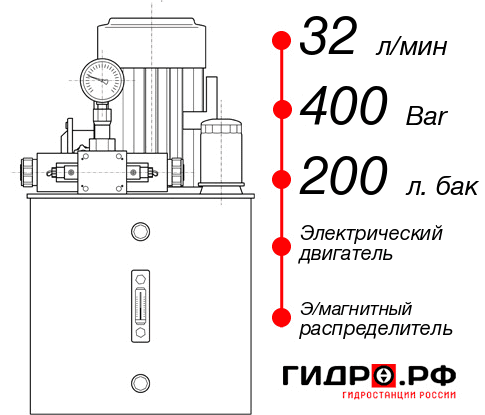 32 л/мин

400 Bar

200 л. бак

Электрический двигатель

Э/магнитный распределитель

ГИДРО.РФ

ГИДРОСТАНЦИИ РОССИИ